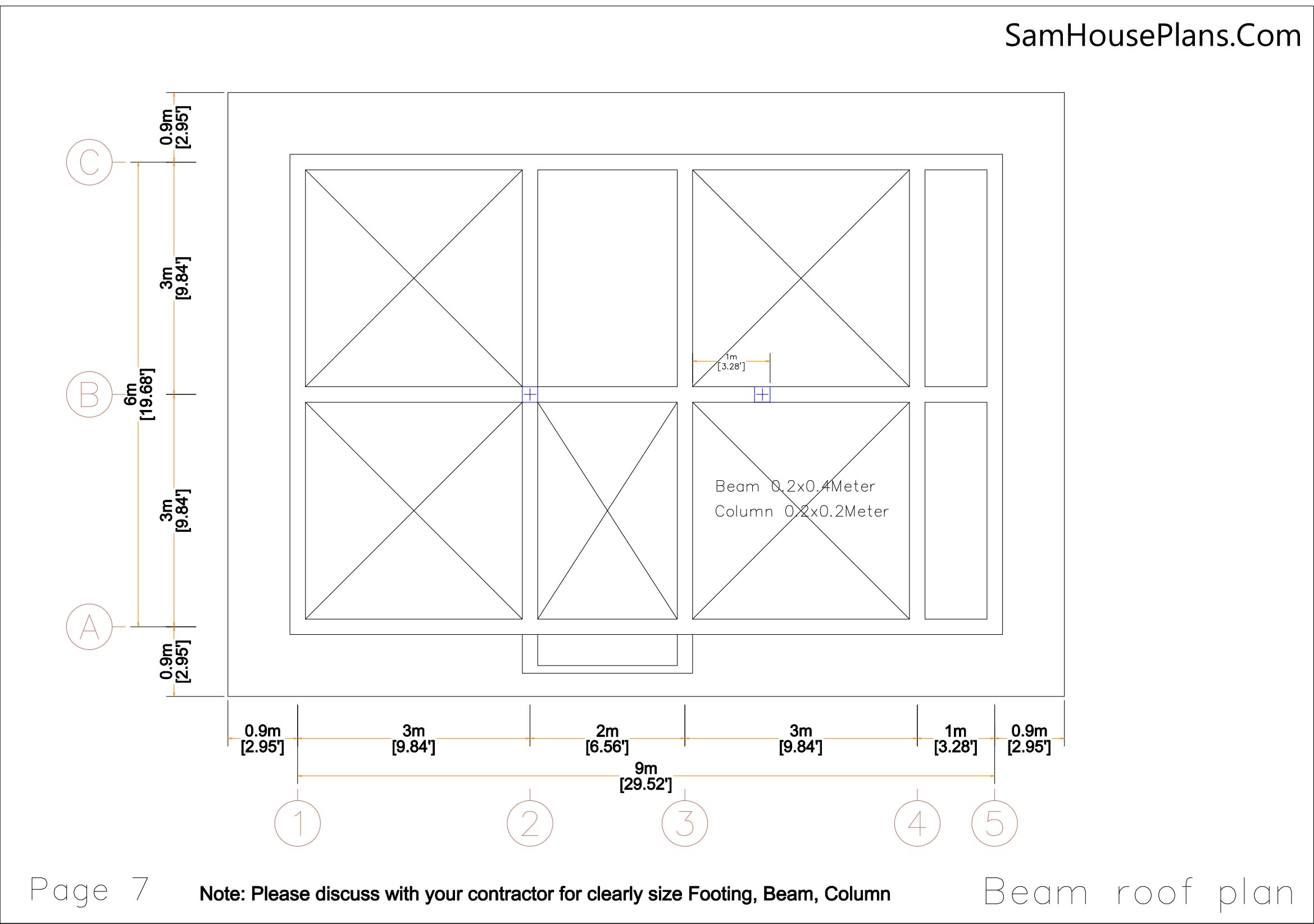 SamHousePlans.Com

0.9m [2.95']

C

3m [9.84']

B

6m [19.68']

3m [9.84']

A

0.9m [2.95']

1m [3.28']

Beam 0.2x0.4Meter
Column 0.2x0.2Meter

0.9m [2.95'] 3m [9.84'] 2m [6.56'] 3m [9.84'] 1m [3.28'] 0.9m [2.95']

9m [29.52']

1 2 3 4 5

Page 7

Note: Please discuss with your contractor for clearly size Footing, Beam, Column

Beam roof plan